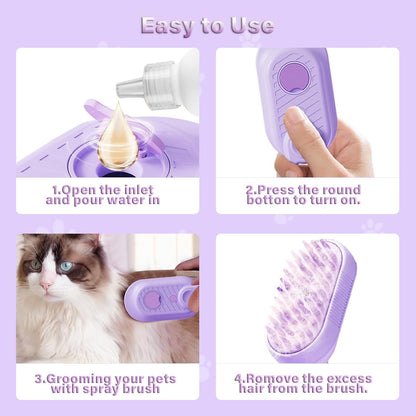 Easy to Use

1.Open the inlet and pour water in

2.Press the round botton to turn on.

3.Grooming your pets with spray brush

4.Romove the excess hair from the brush.