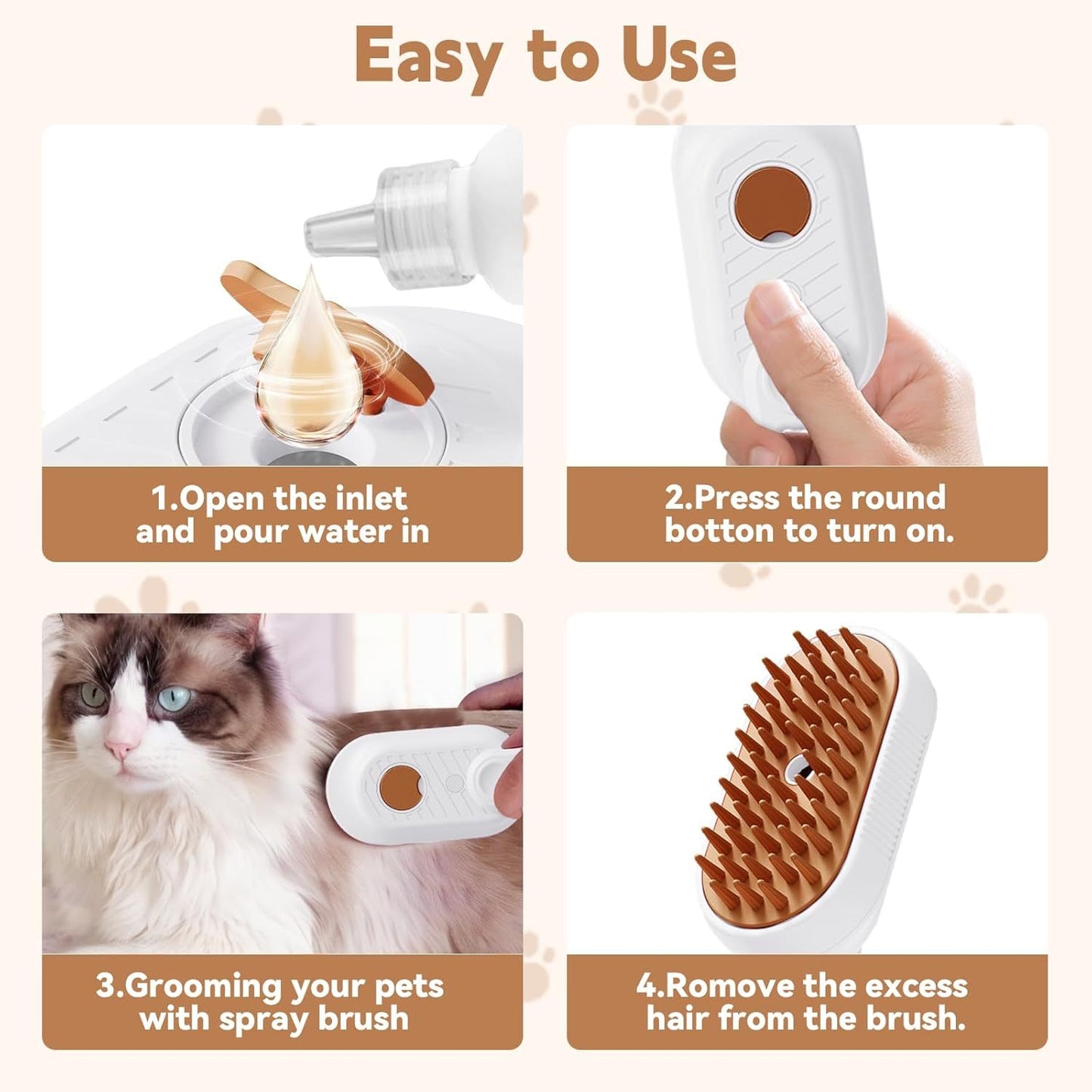 Easy to Use

1.Open the inlet and pour water in

2.Press the round botton to turn on.

3.Grooming your pets with spray brush

4.Romove the excess hair from the brush.