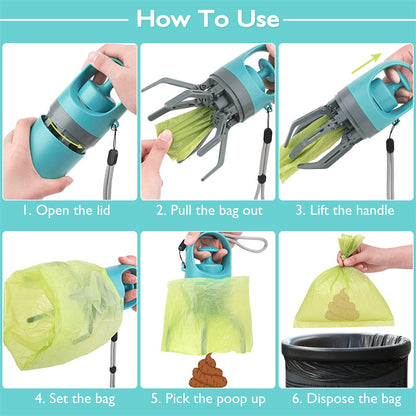 How To Use

1. Open the lid

2. Pull the bag out

3. Lift the handle

4. Set the bag

5. Pick the poop up

6. Dispose the bag